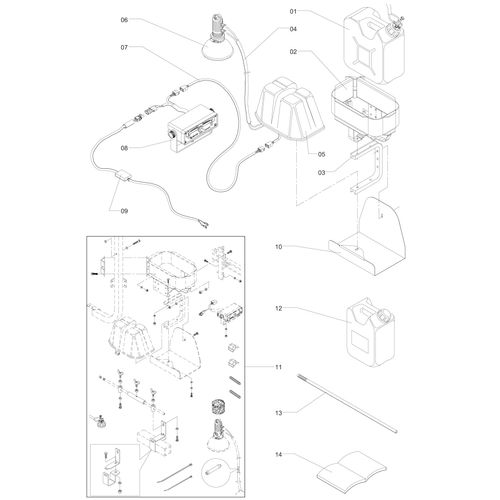 06
07
04
01
02
08
05
03
09
10
12
11
13
14