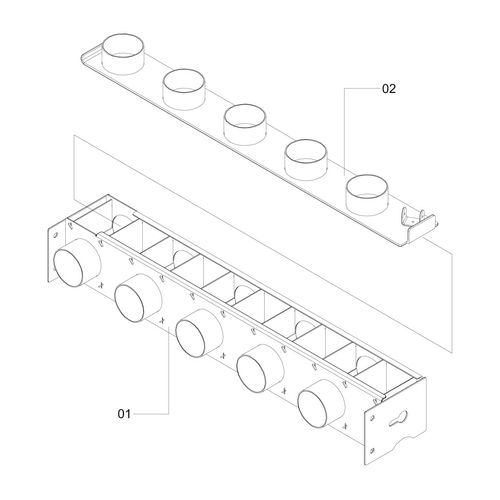 02

01