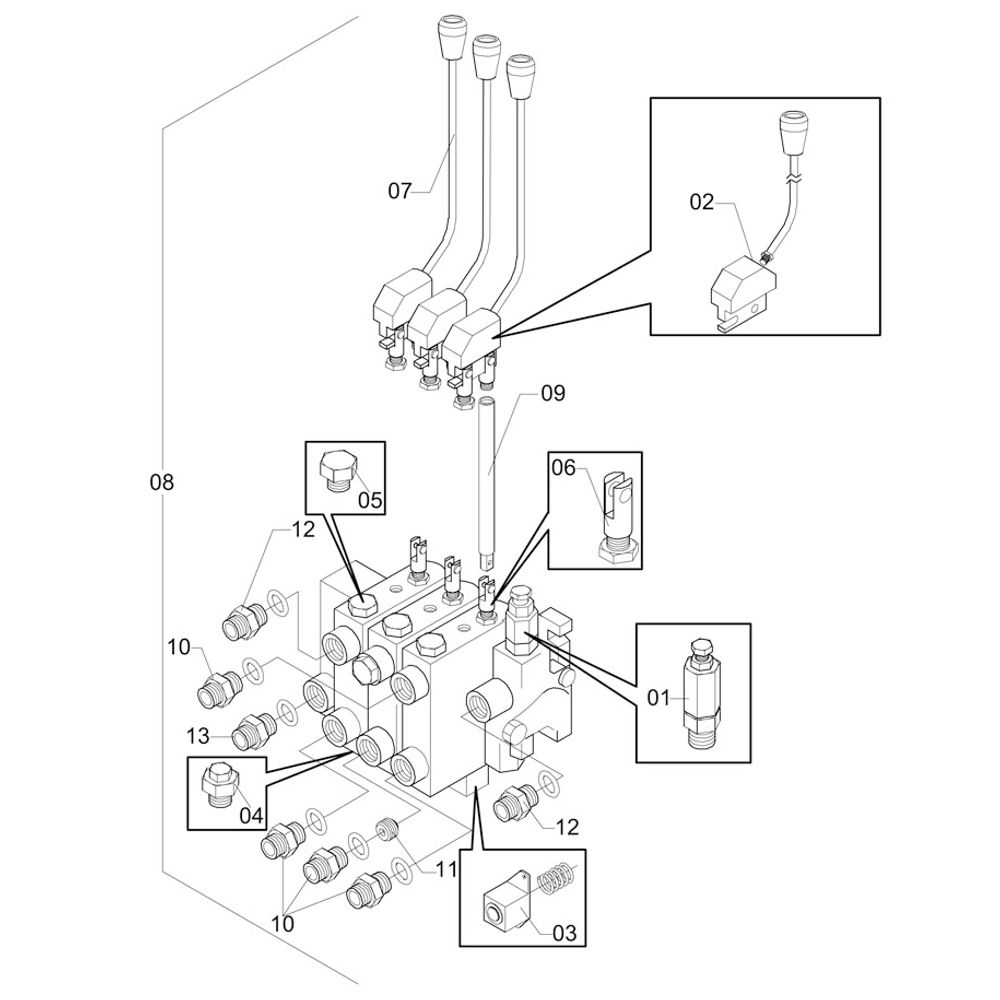 07
02
09
08
05
06
12
10
01
13
04
12
11
10
03