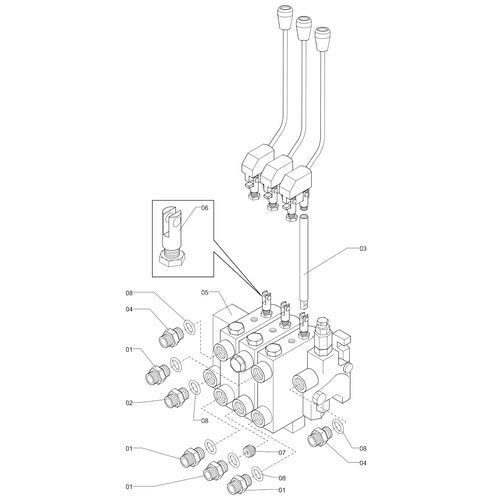 06
03
08
05
04
01
02
08
08
04
01
07
08
01
01