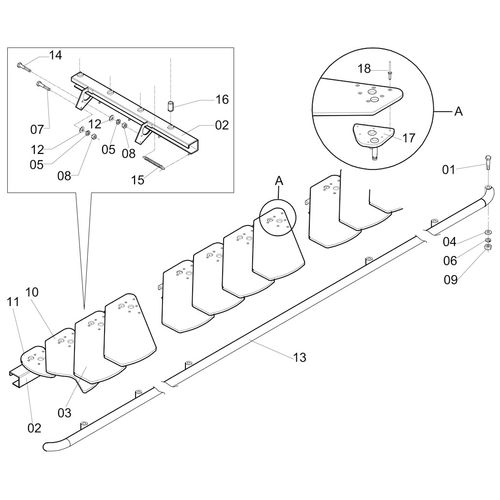 14
16
07
12
02
12
05
08
05
08
15
18
A
17
01
A
04
06
09
10
11
13
03
02