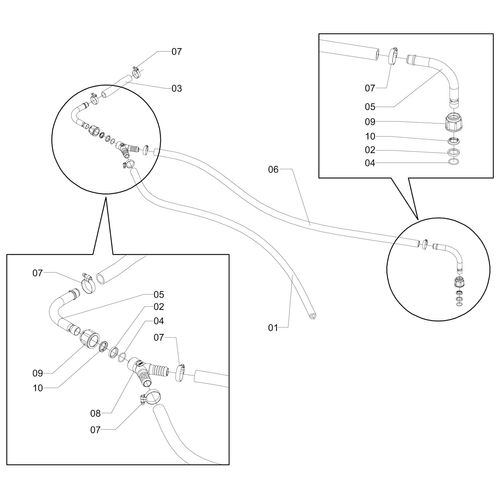 07
03
07
05
09
10
02
04
06
01
07
05
02
04
07
09
10
08
07