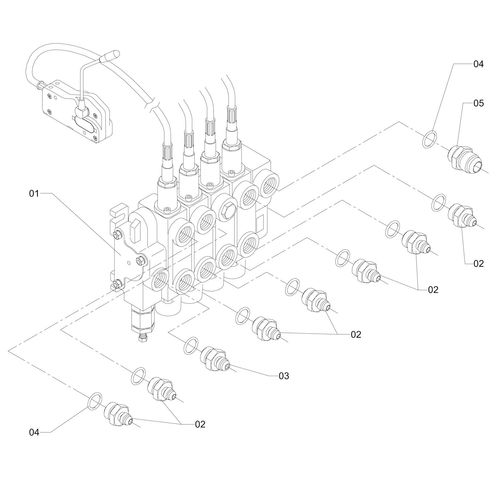 04
05
01
02
02
02
03
02
04