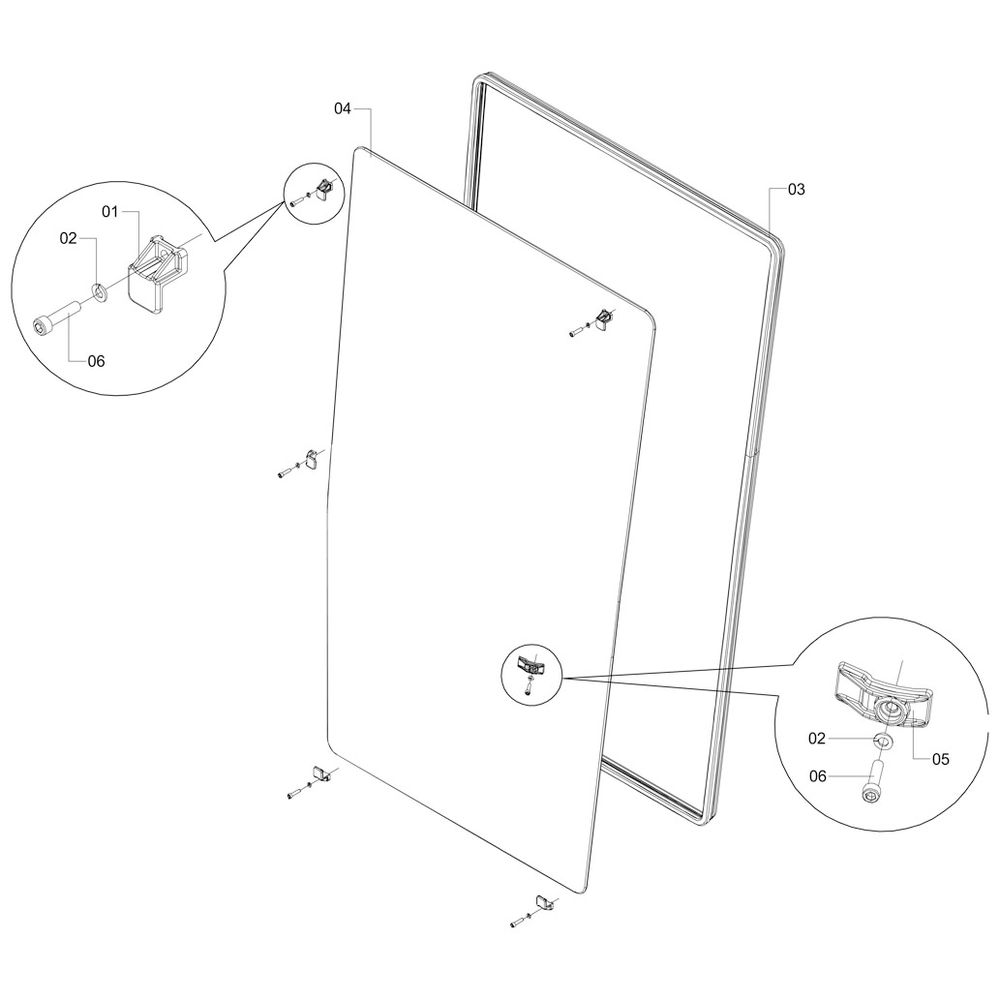 04
03
01
02
06
02
05
06