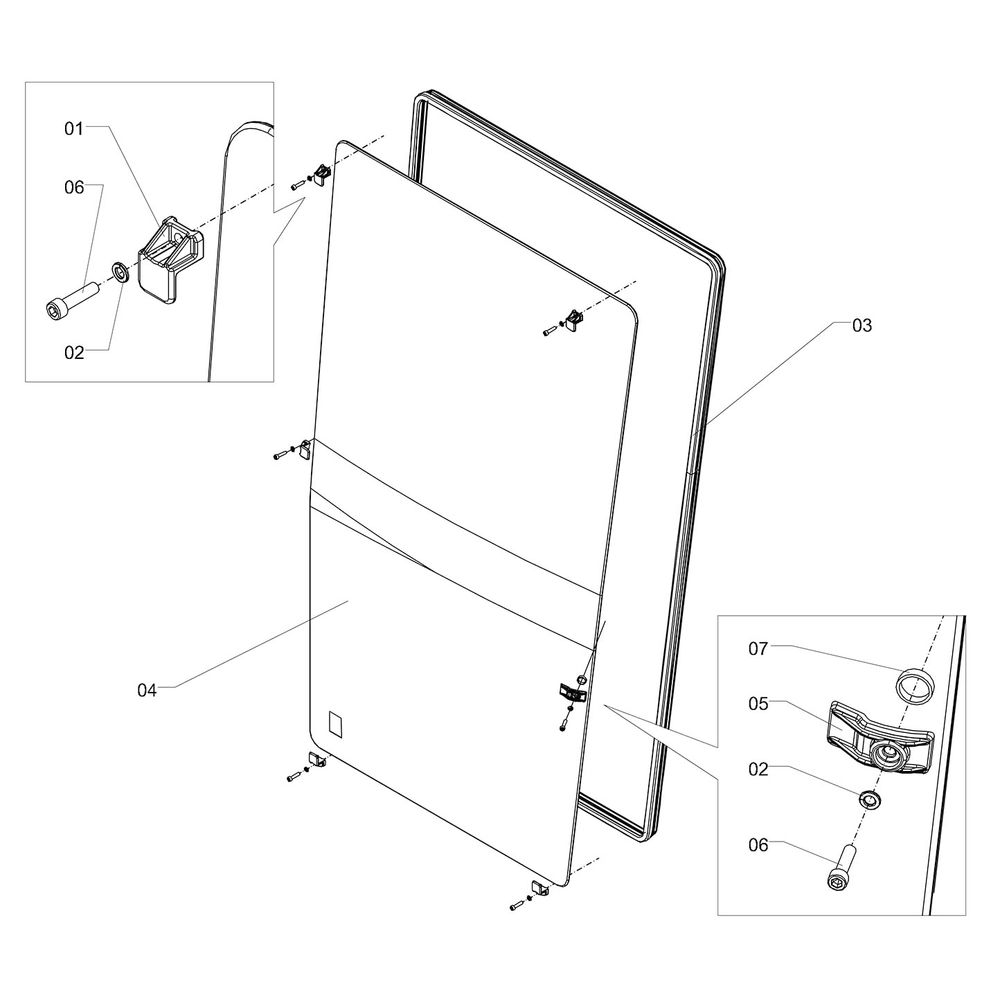 01
06
02
03
04
07
05
02
06