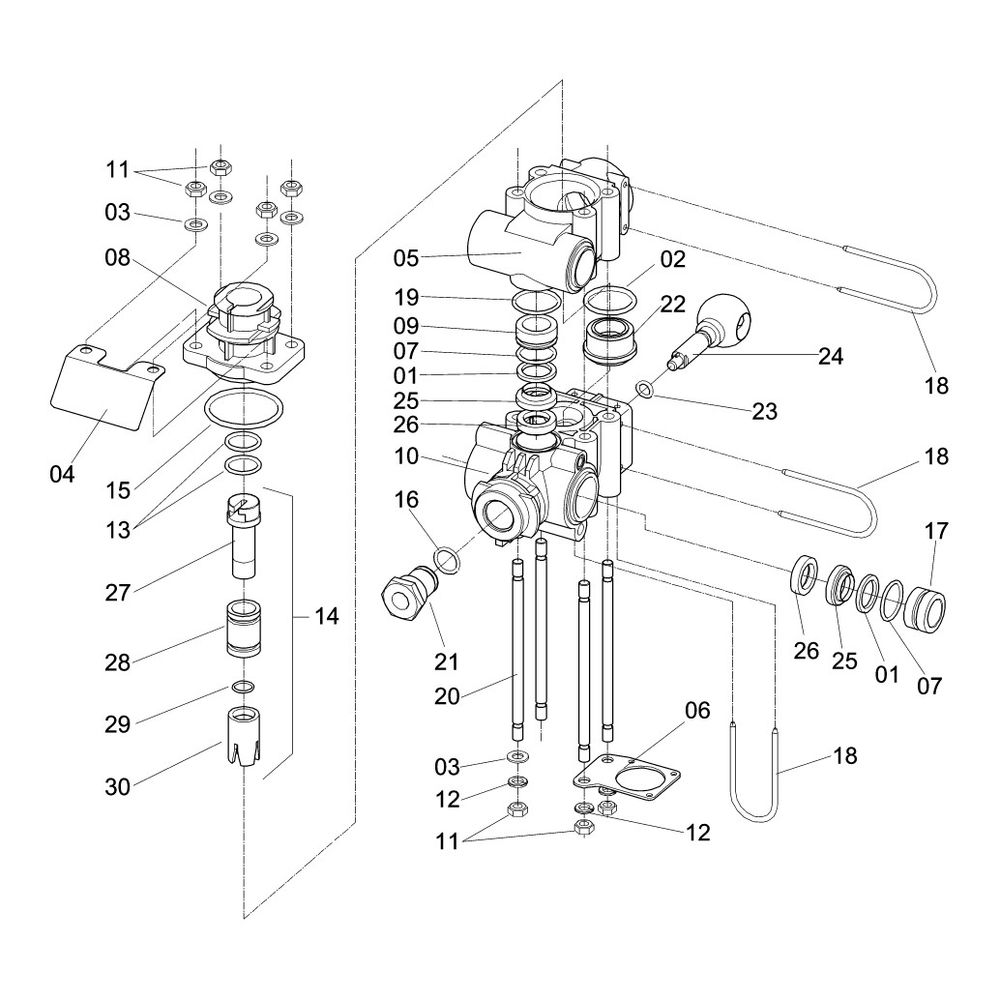 11
03
08
04
15
13
27
28
29
30
14
05
19
09
07
01
25
26
10
16
21
20
03
12
11
02
22
24
23
18
18
17
26
25
01
07
06
18
12