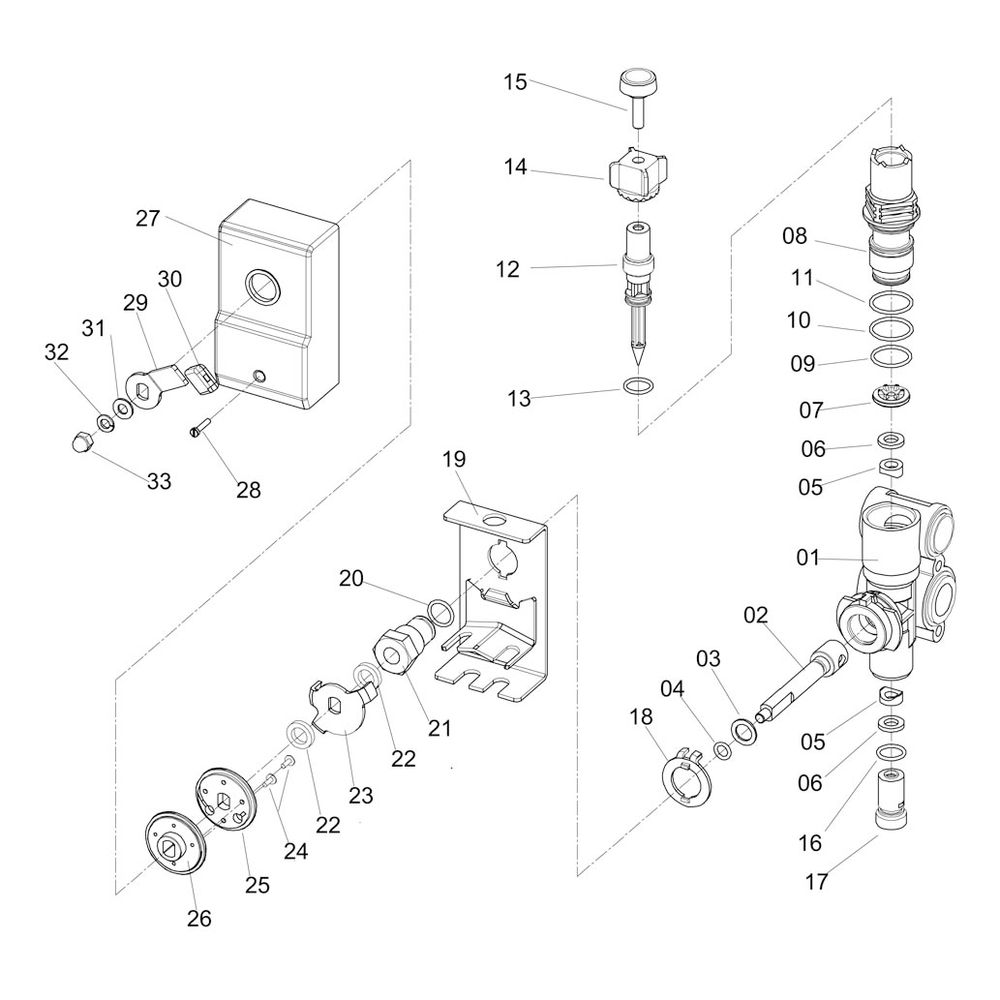 15
14
12
13
27
30
29
31
32
33
28
08
11
10
09
07
06
05
01
19
20
21
22
23
22
24
25
26
02
03
04
18
05
06
16
17