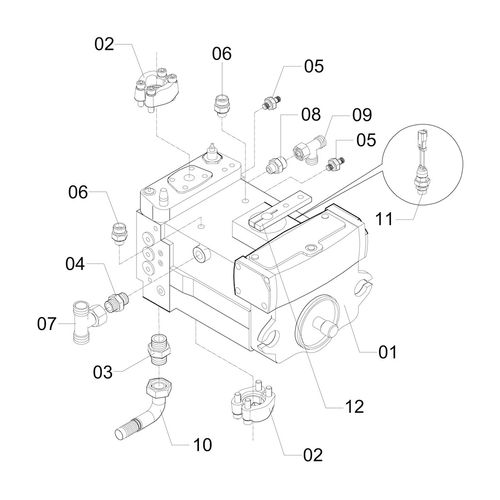 02
06
05
08
09
05
06
11
04
07
01
03
12
10
02