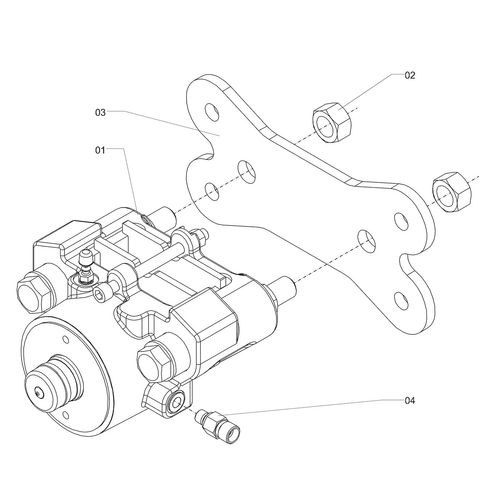 02
03
01
04