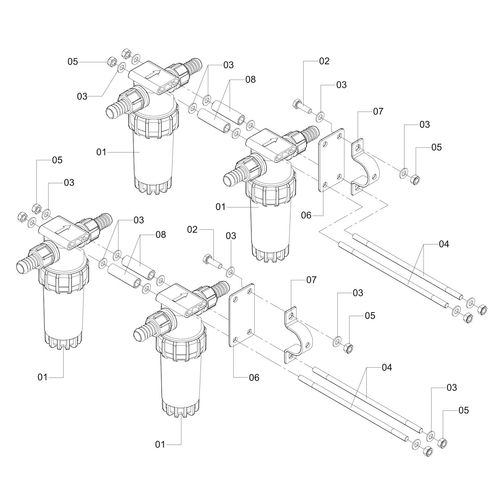 05
03
03
08
02
03
07
03
05
01
01
06
05
03
03
08
02
03
04
07
03
05
01
06
04
03
05
01