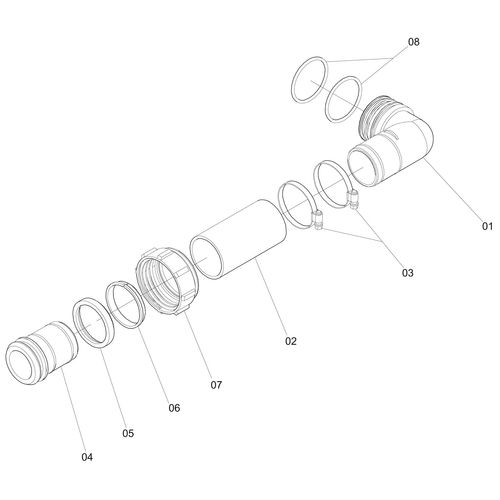 08

01

03

02

07

06

05

04