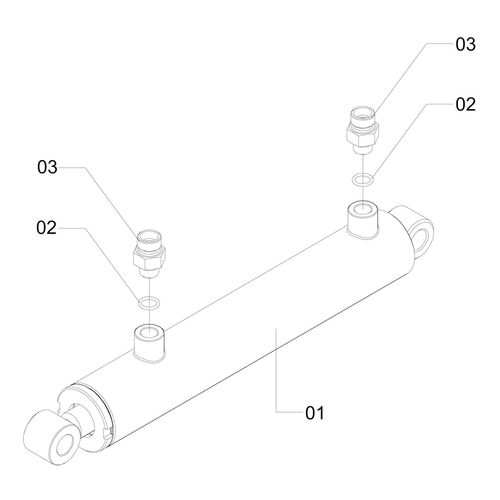 03
02
03
02
01