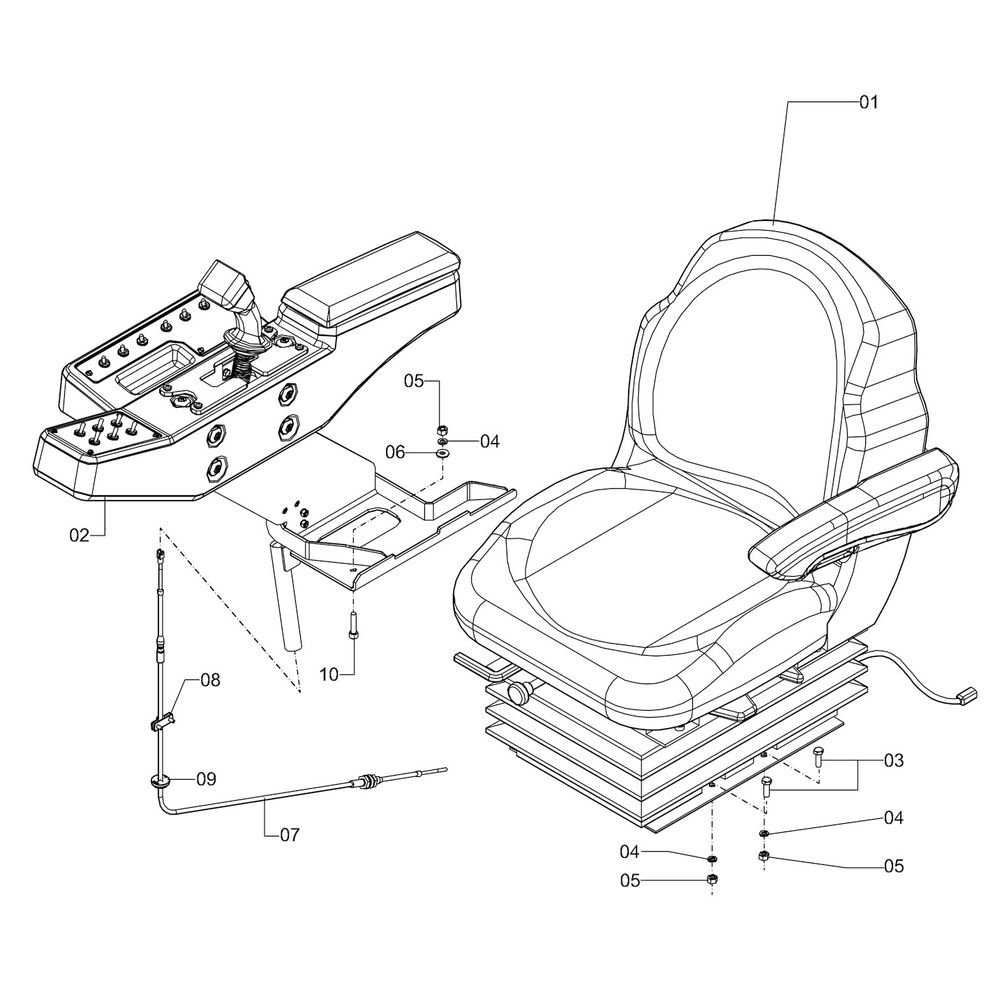 01
05
04
06
02
10
08
09
07
03
04
04
05
05