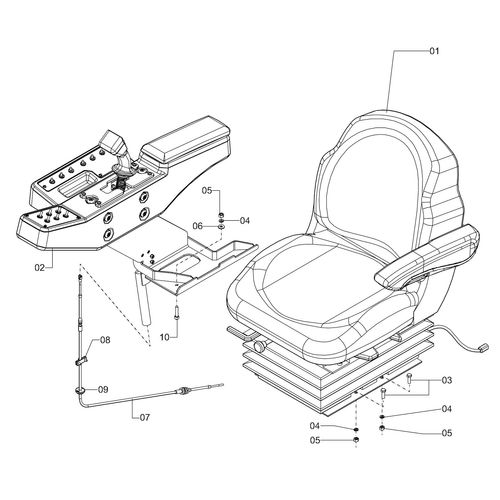 01
05
04
06
02
10
08
09
07
03
04
04
05
05