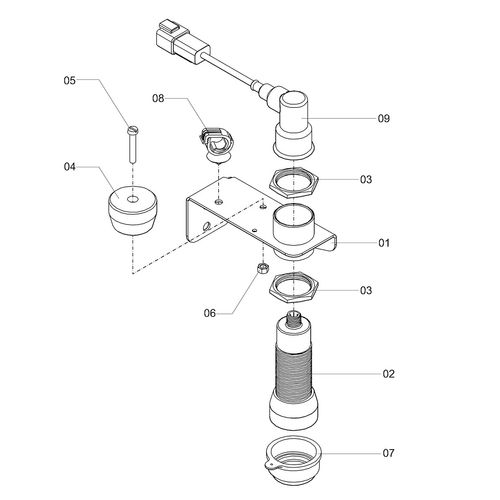 05

08

09

04

03

01

03

06

02

07