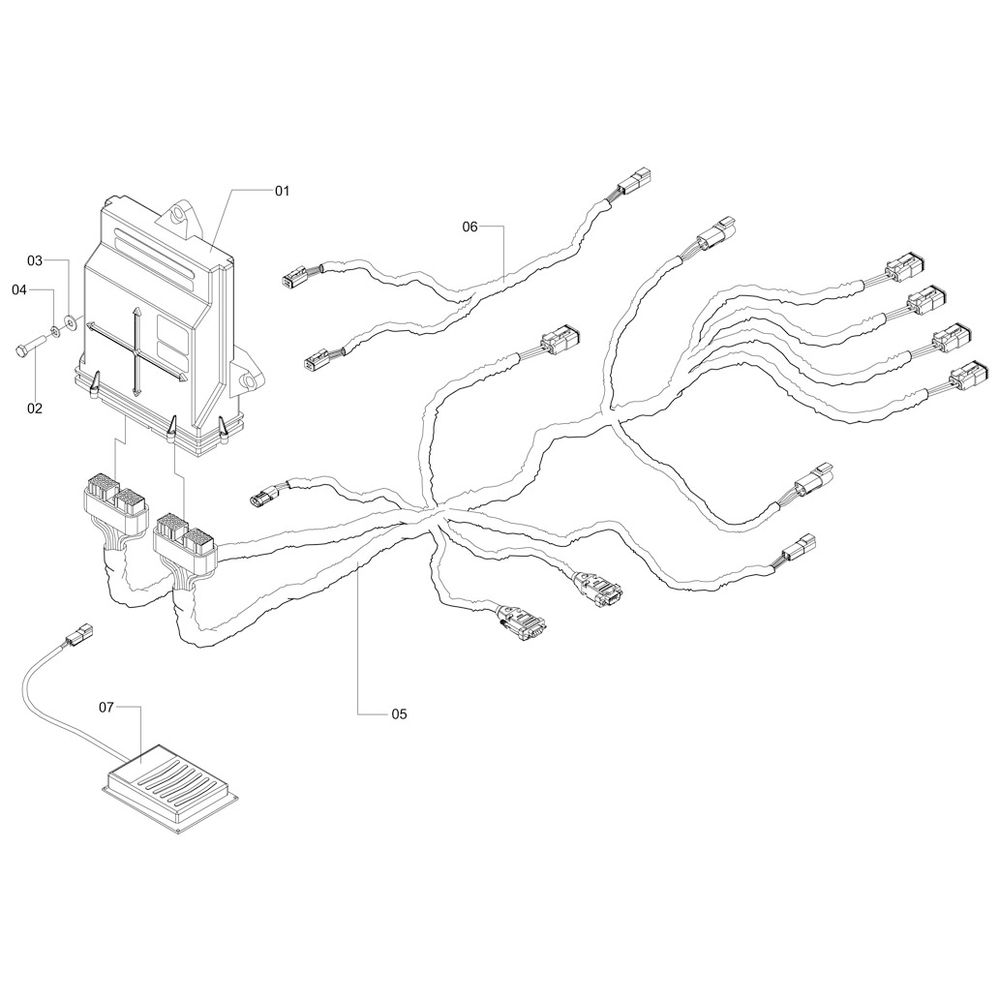 01
06
03
04
02
05
07