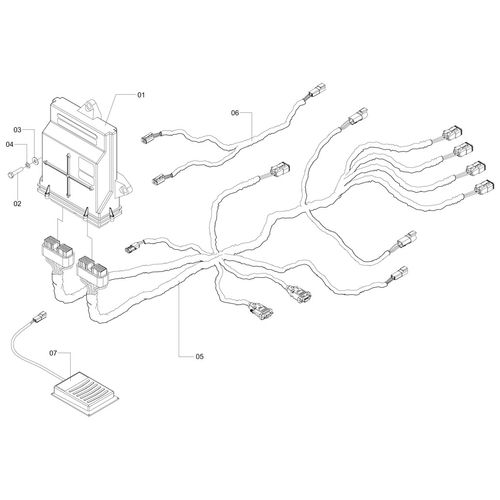 01
06
03
04
02
05
07