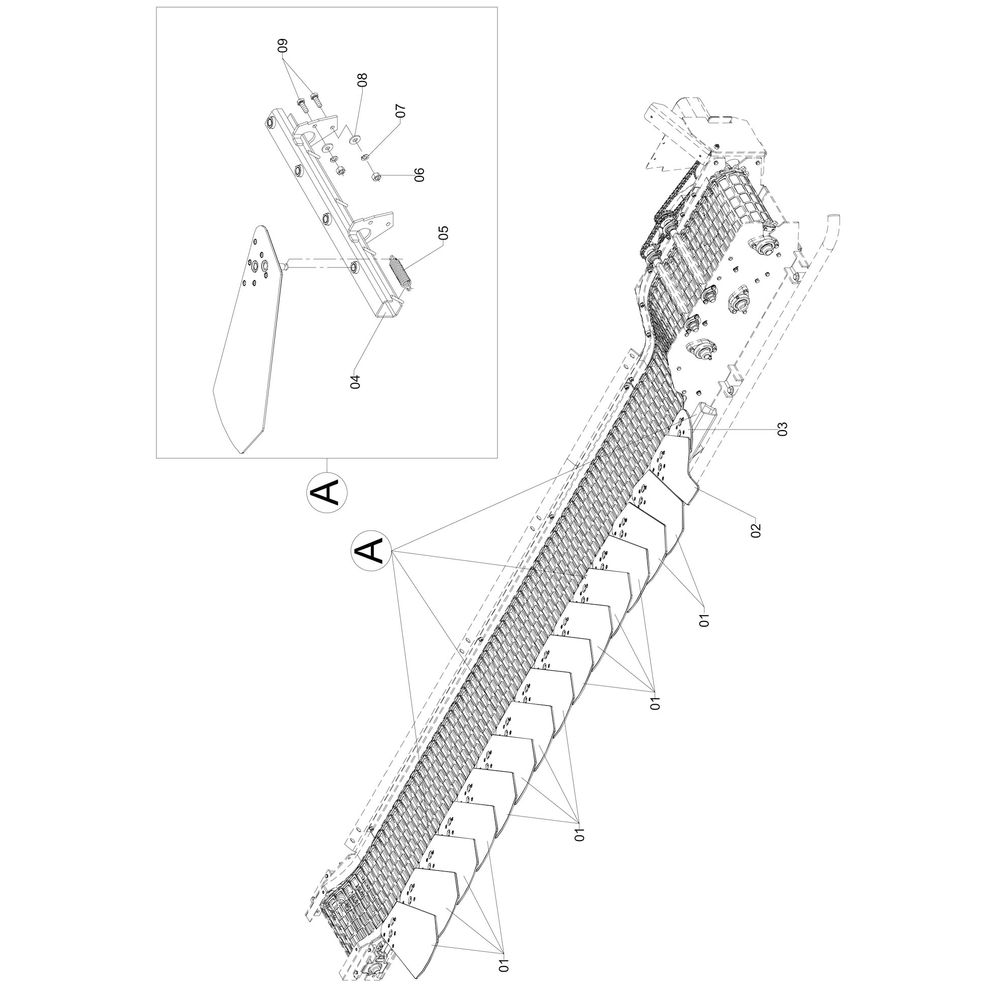 09
08
07
06
05
04
A
A
03
02
01
01
01
01