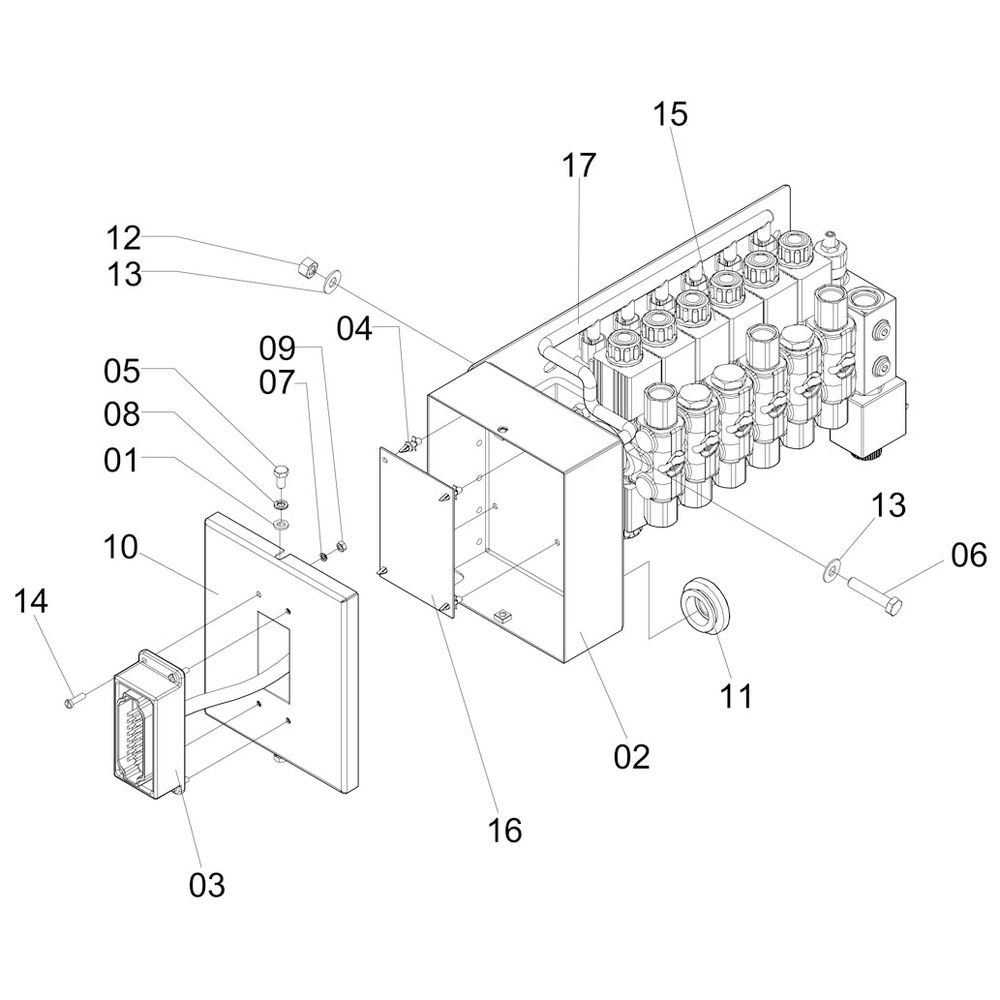 15
17
12
13
04
09
07
05
08
01
10
14
13
06
11
02
16
03