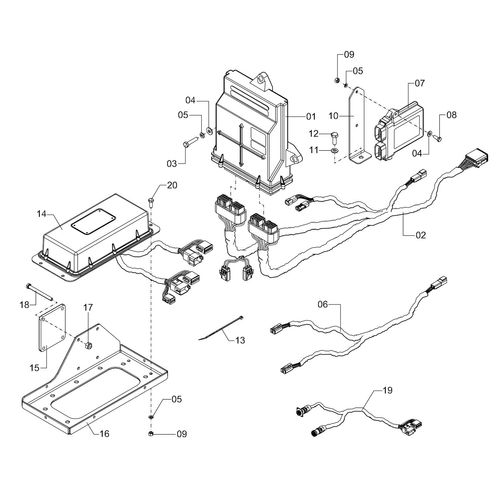 09
05
07
04
05
01
10
08
12
11
04
03
20
14
02
18
17
06
13
15
19
05
16
09