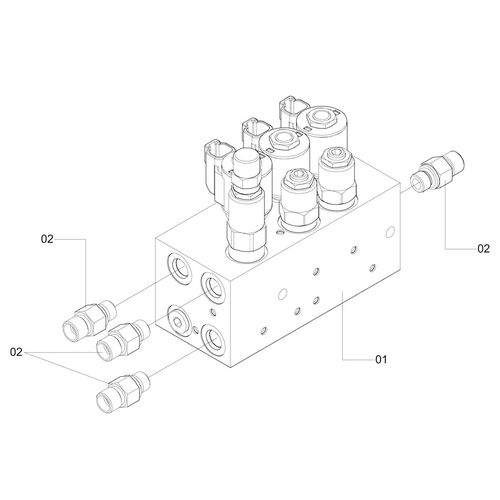 02
02
02
01