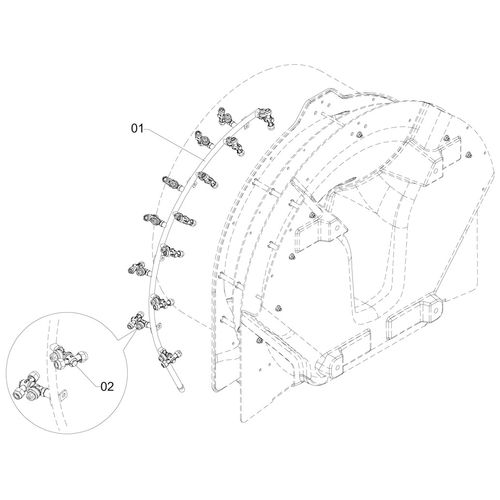 01

02