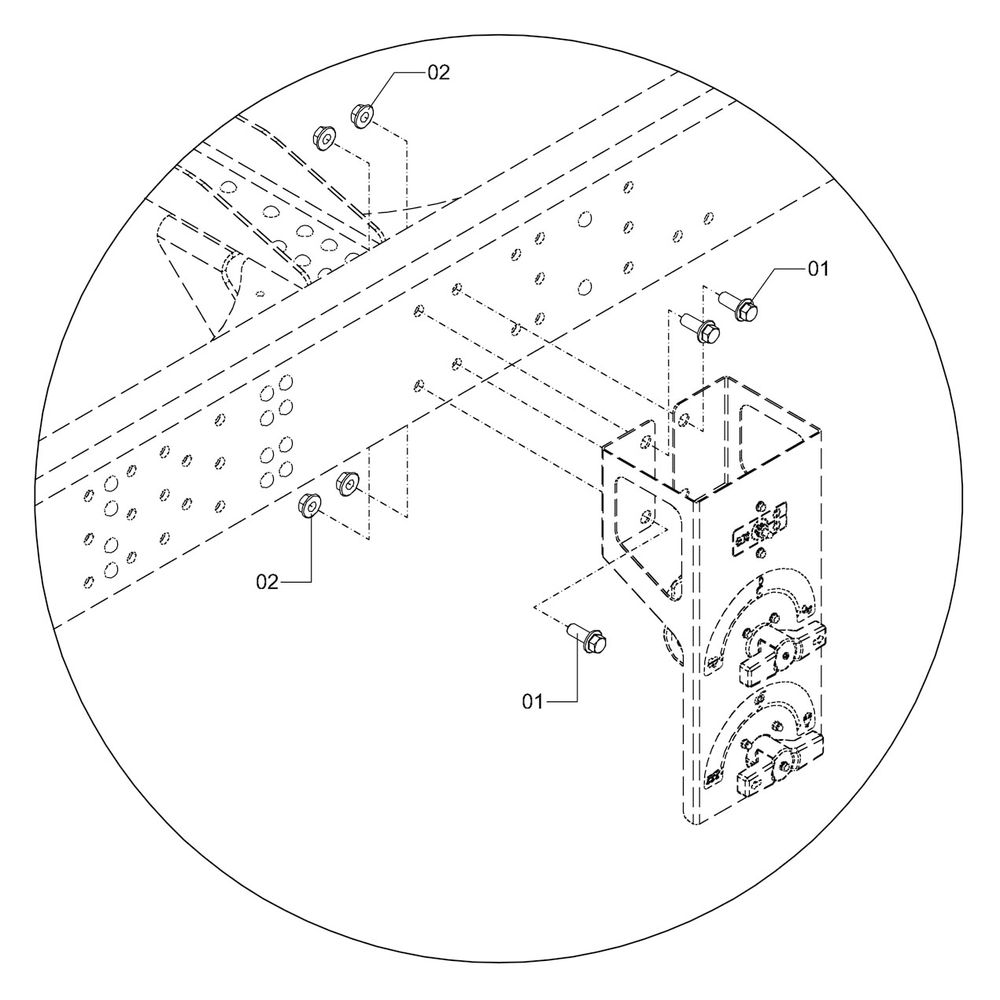 02

01

02

01