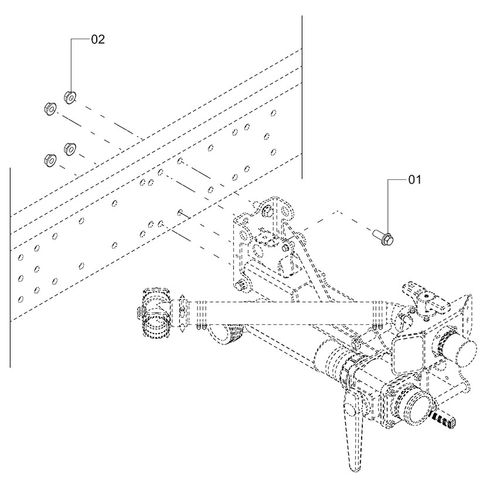 02

01