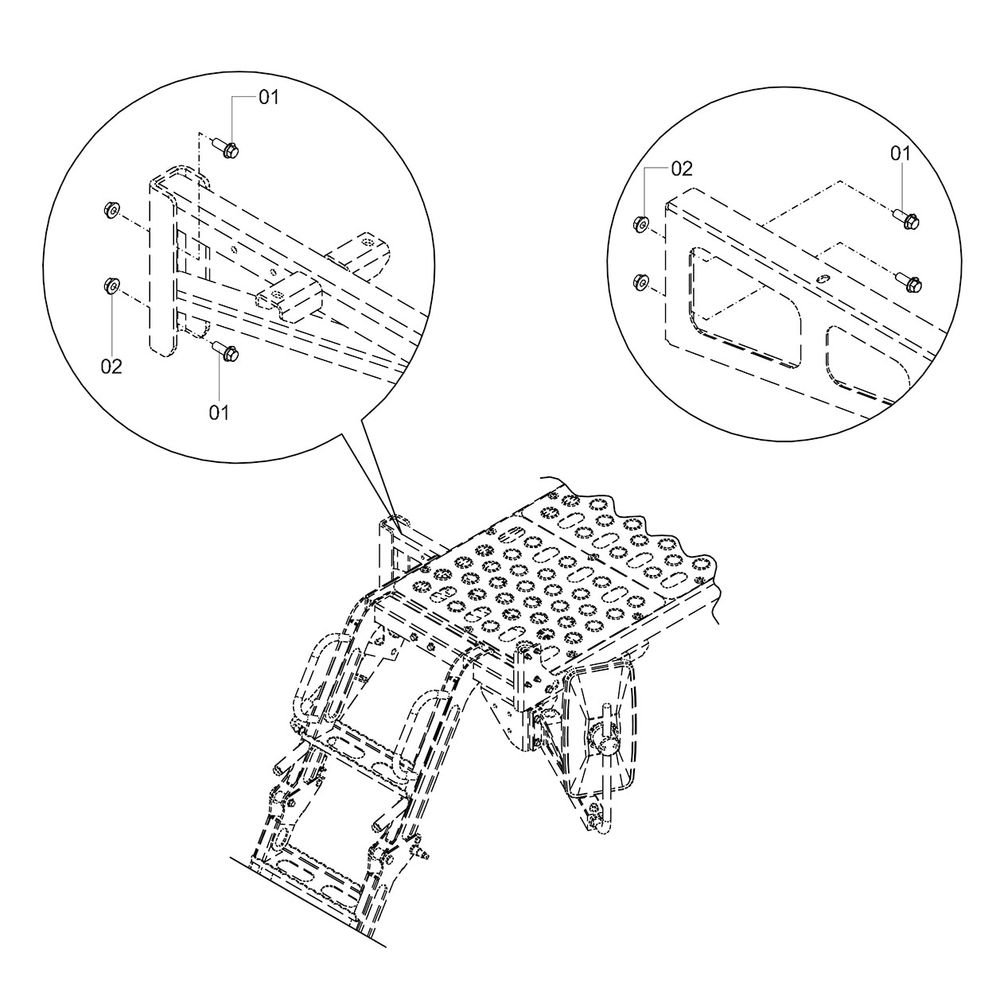 01
02
01
02
01