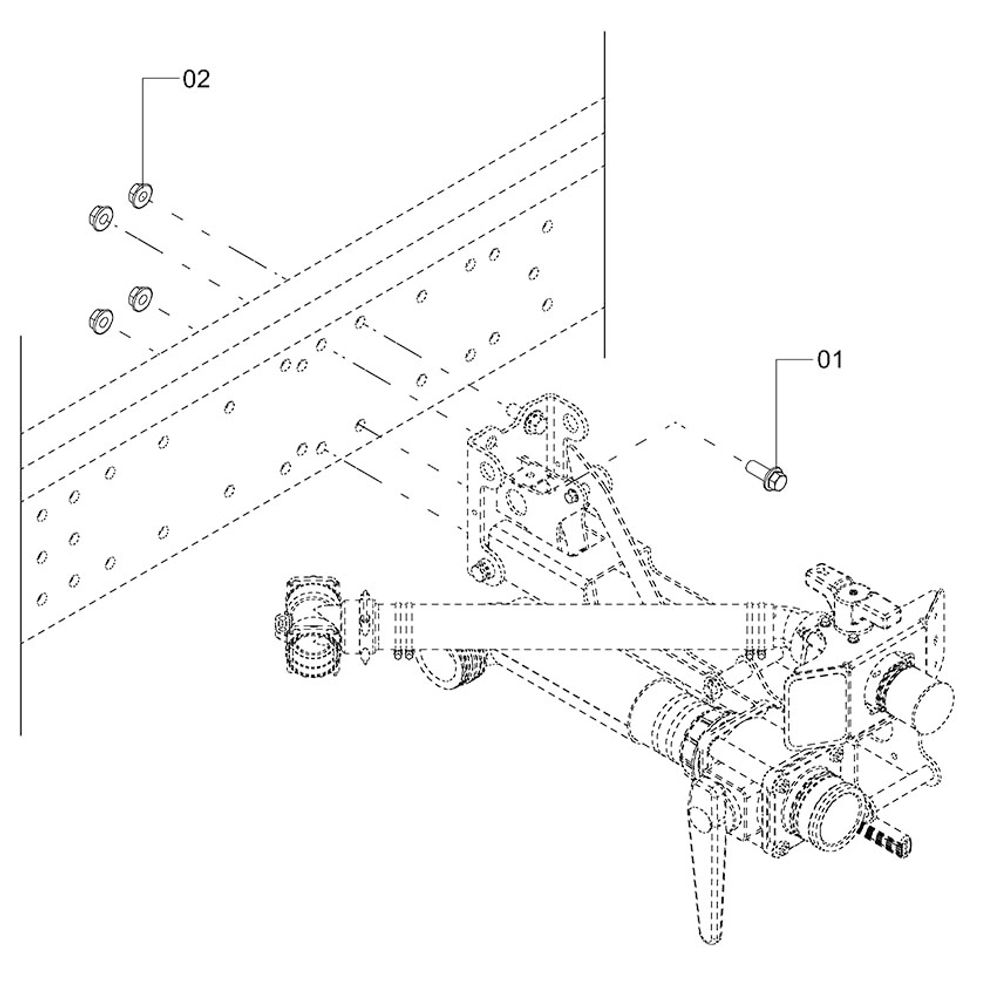 02

01