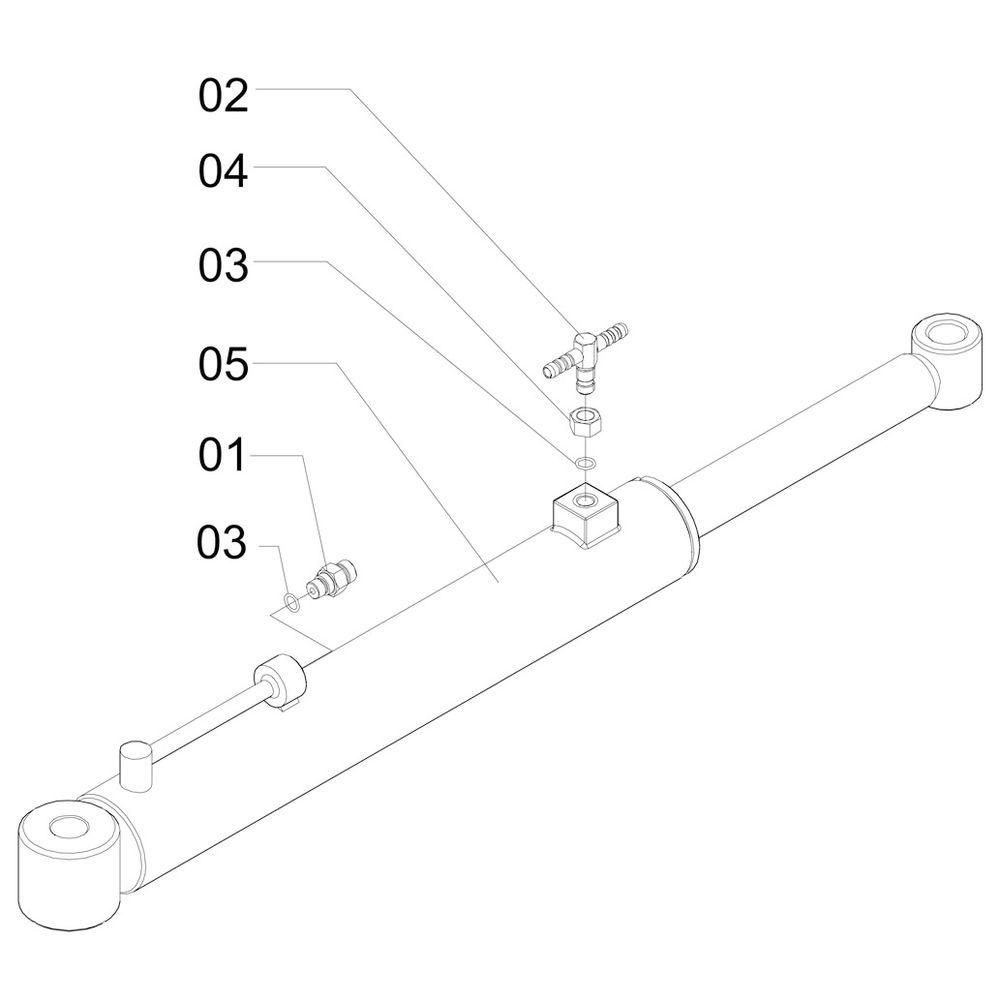 02
04
03
05
01
03