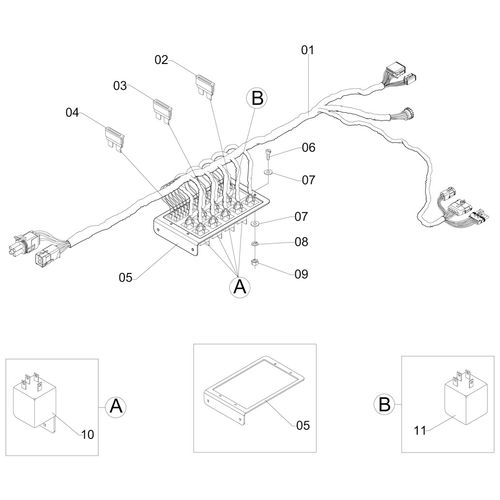 01
02
03
04
B
06
07
07
08
09
05
A

A
10

05

B
11