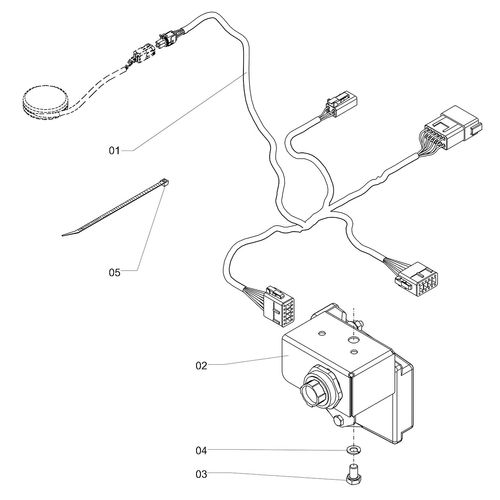 01

05

02

04

03