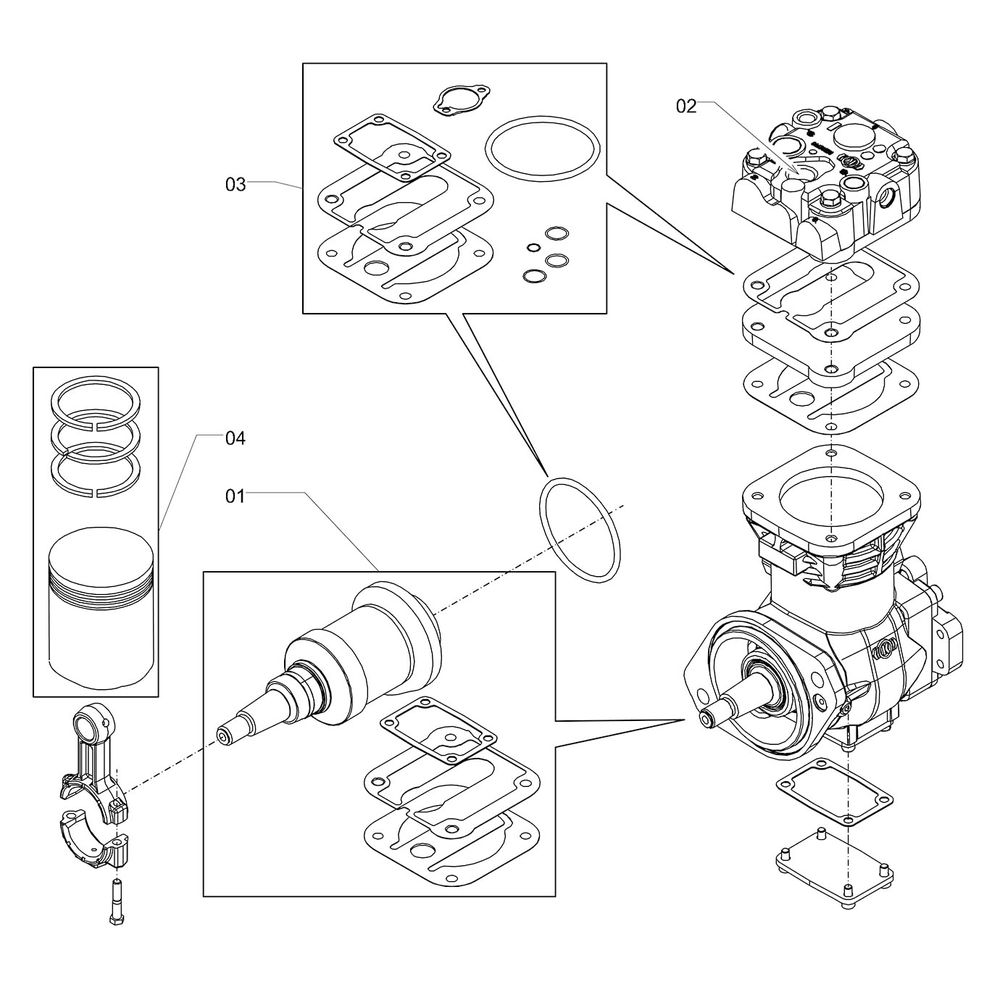 02

03

04

01