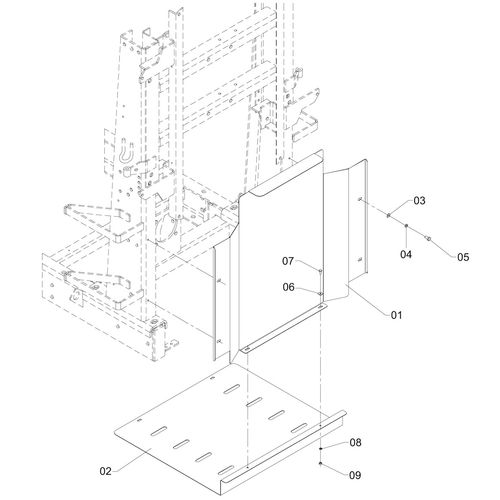 03
04
05
07
06
01
08
02
09