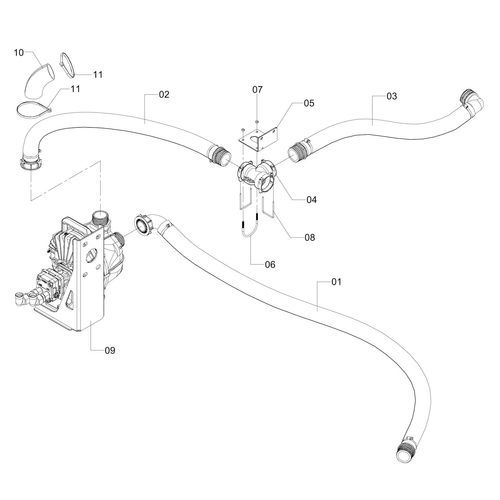 10
11
11
02
07
05
03
04
08
06
01
09