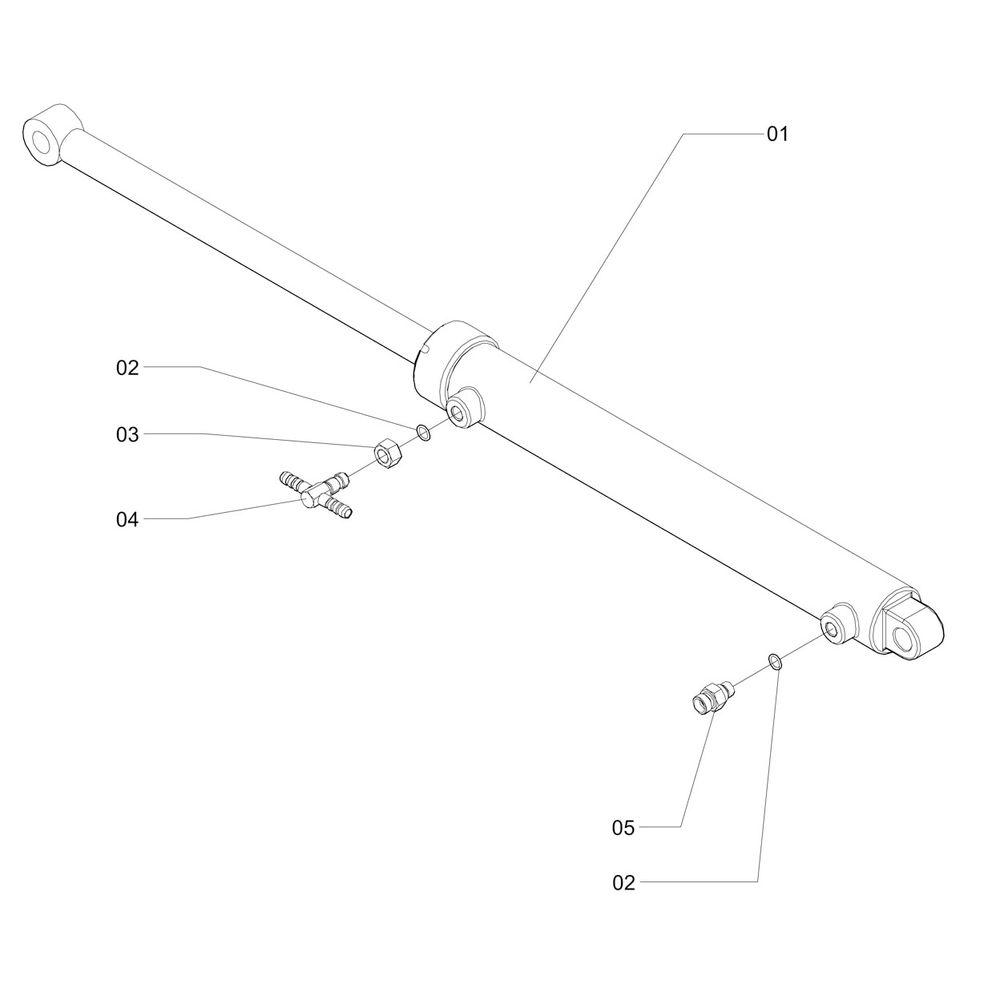 01
02
03
04
05
02