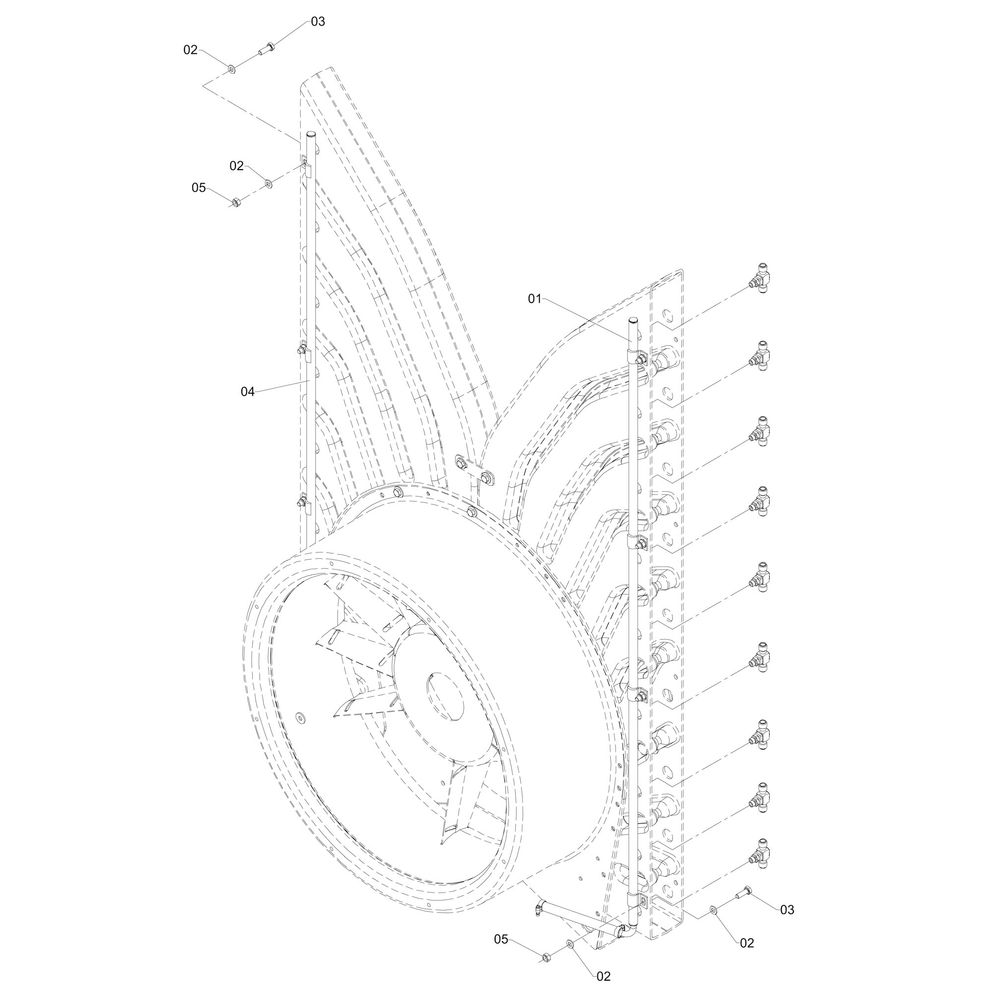 02
03
02
05
01
04
03
02
05
02