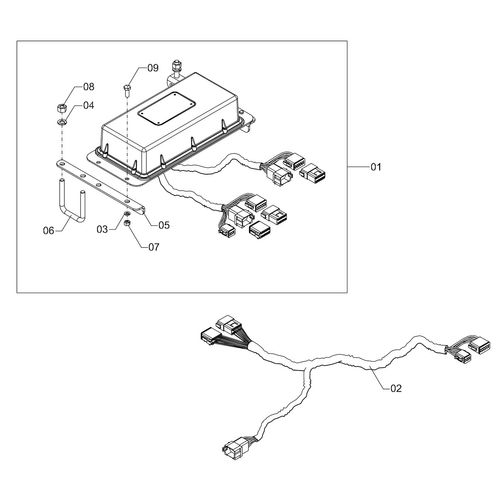 09
08
04
01
06
03
05
07
02