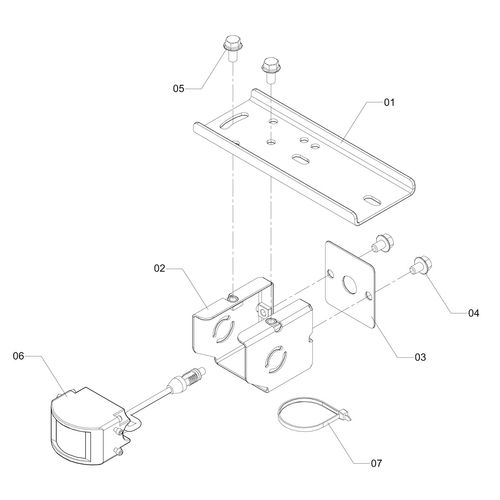 05
01
02
04
03
06
07