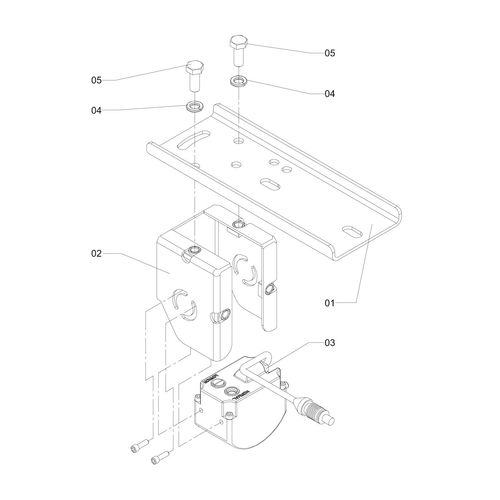 05
05
04
04
02
01
03