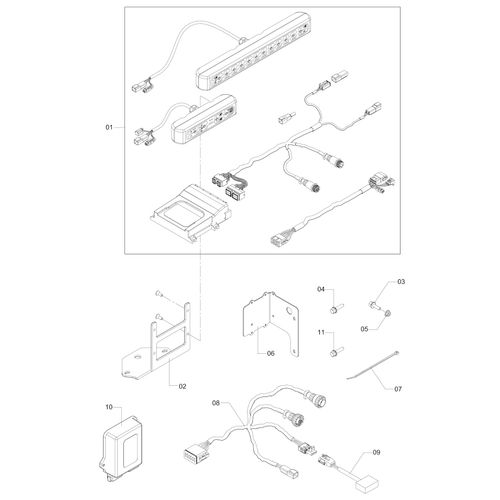 01

04
03
05
11
06
02
07
10
08
09