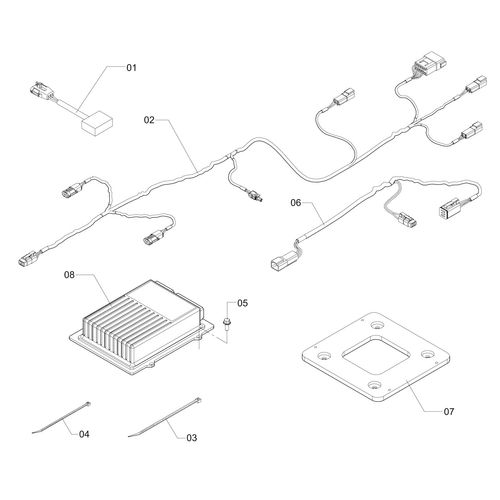 01
02
06
08
05
07
04
03