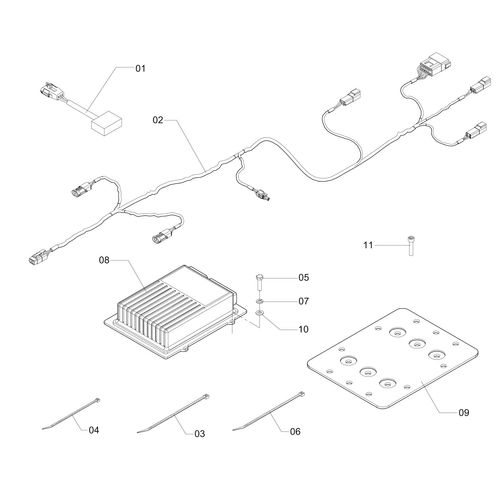 01
02
11
08
05
07
10
09
04
03
06