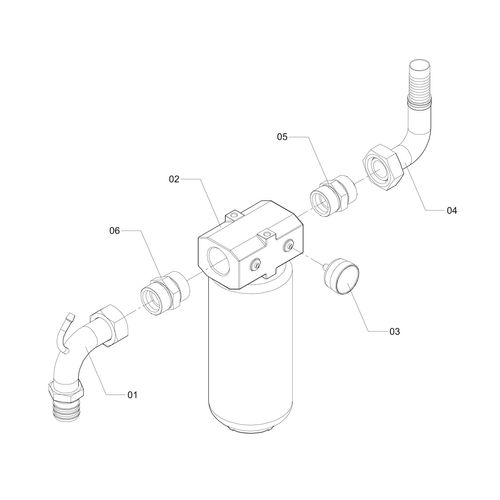 05
02
04
06
03
01