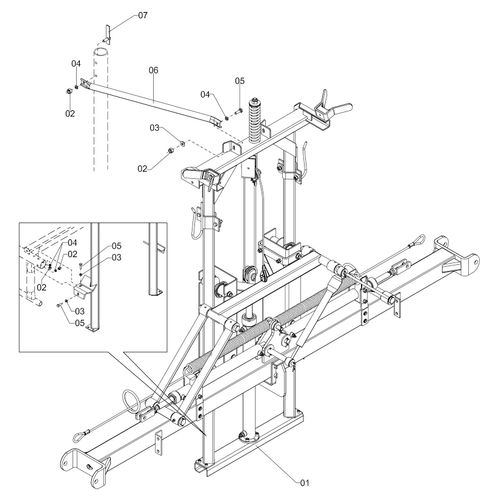 07
04
06
05
04
02
03
02
04
05
02
03
02
03
05
01