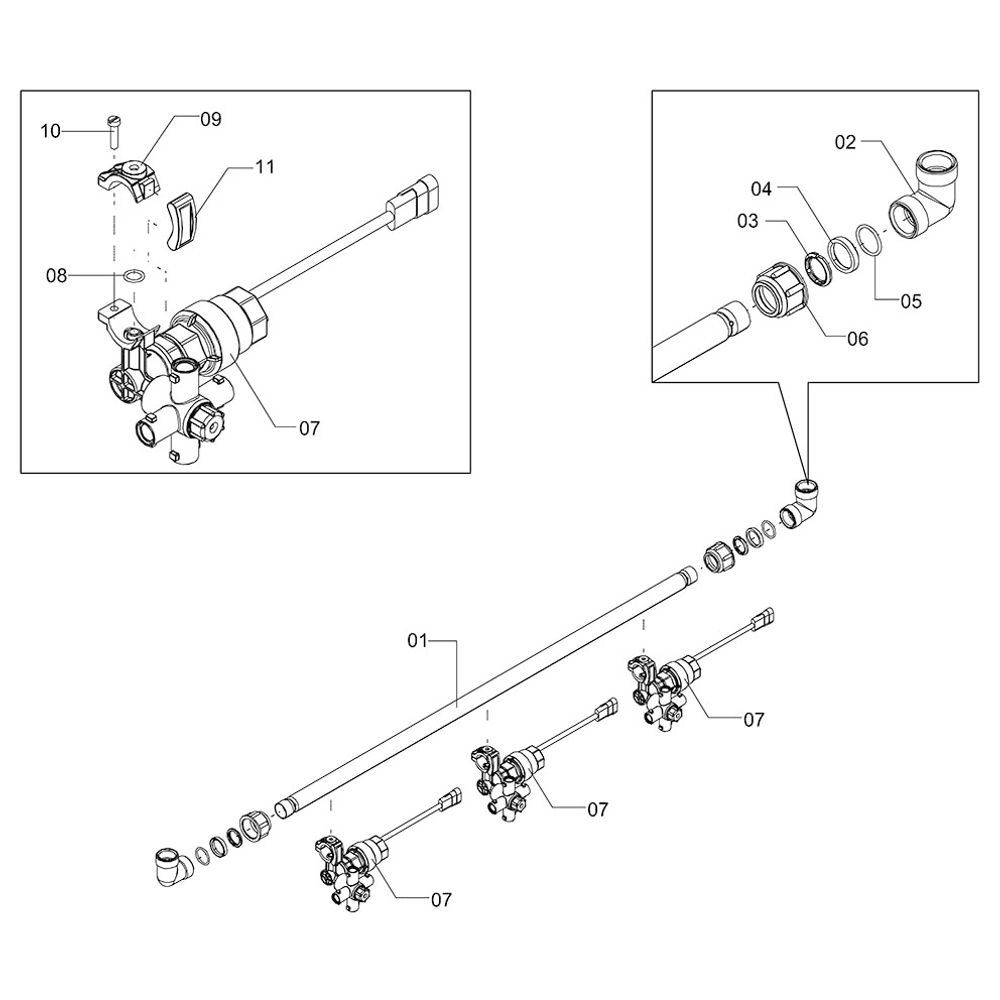 10
09
11
08
07
02
04
03
05
06
01
07
07
07