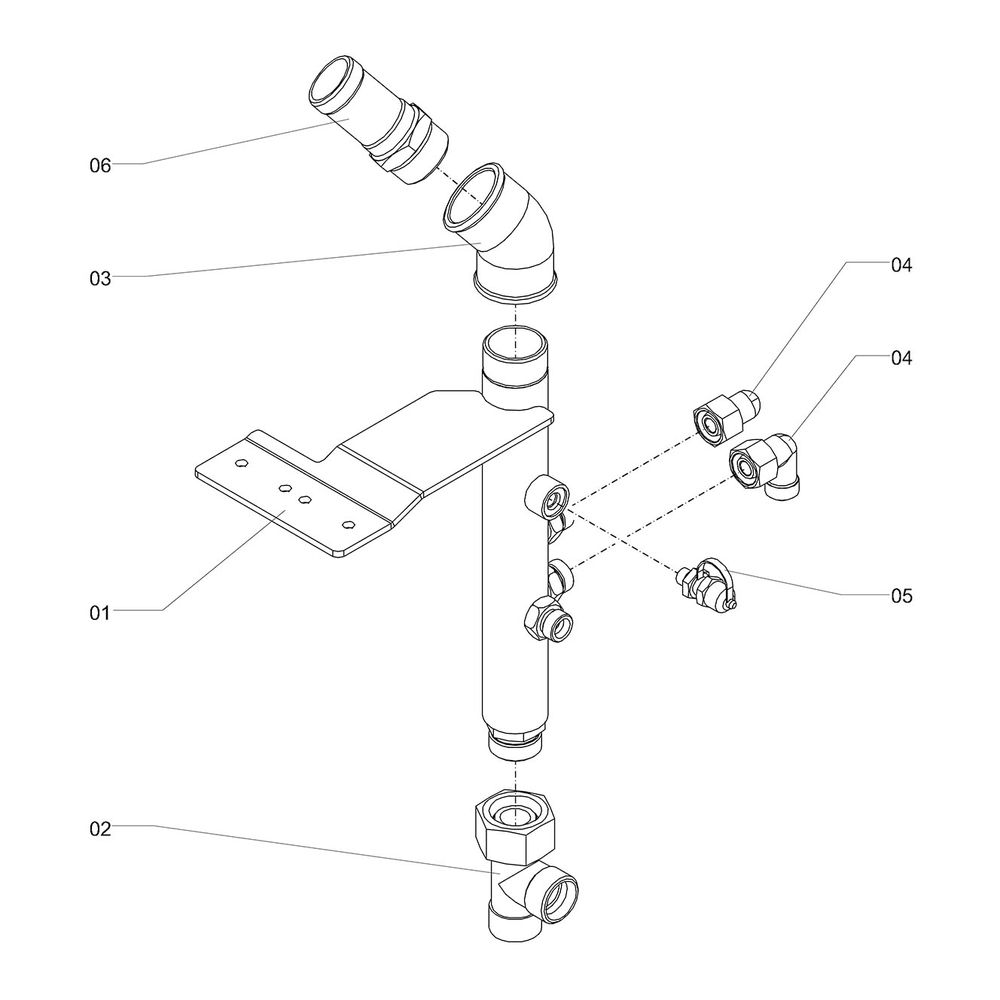 06

03

04

04

01

05

02