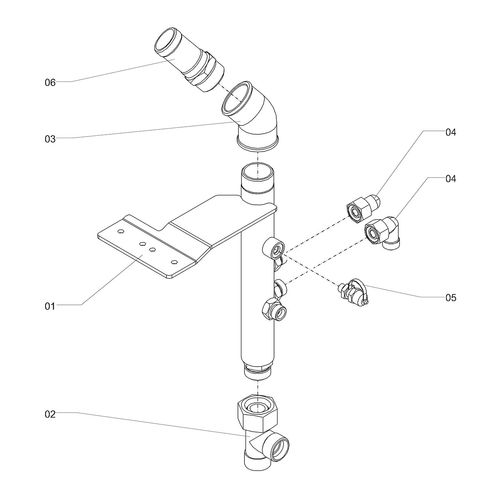 06
03
04
04
01
05
02