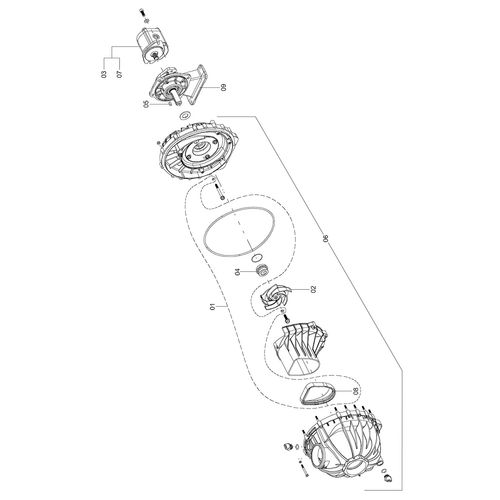 03
07
09
05
06
04
02
01
08